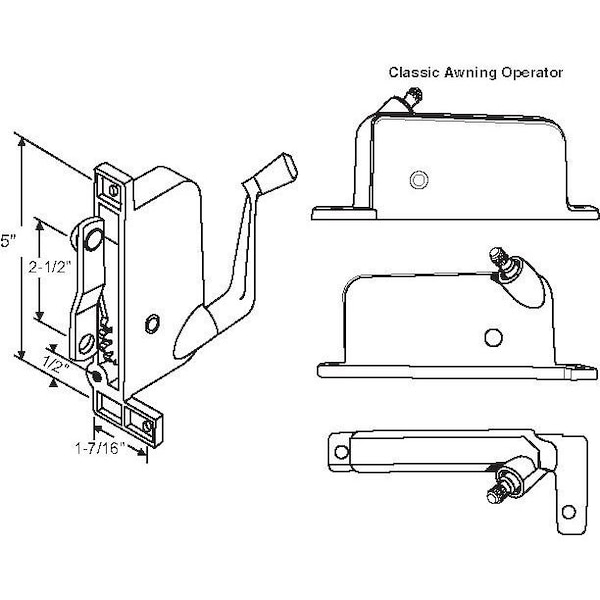 Classic Awning Operator

5"

2-1/2"

1/2"

1-7/16"